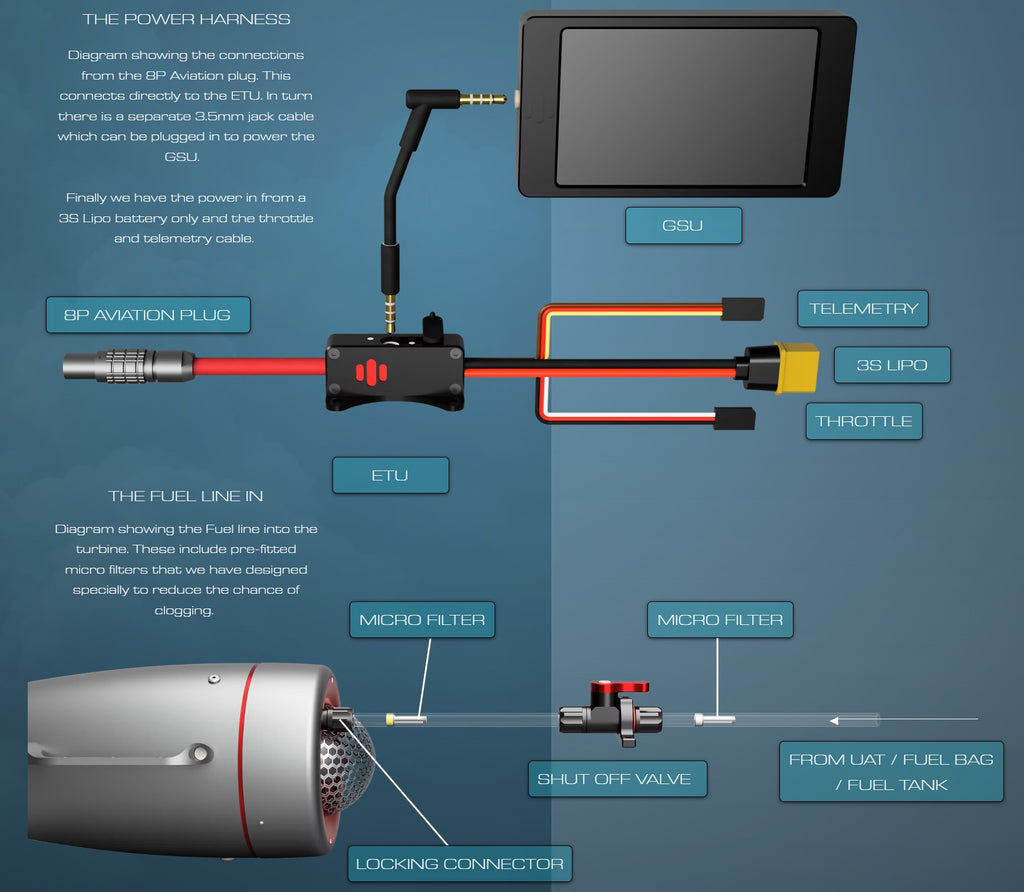 THE POWER HARNESS

Diagram showing the connections from the 8P Aviation plug. This connects directly to the ETU. In turn there is a separate 3.5mm jack cable which can be plugged in to power the GSU.

Finally we have the power in from a 3S Lipo battery only and the throttle and telemetry cable.

GSU

8P AVIATION PLUG

TELEMETRY

3S LIPO

THROTTLE

ETU

THE FUEL LINE IN

Diagram showing the Fuel line into the turbine. These include pre-fitted micro filters that we have designed specially to reduce the chance of clogging.

MICRO FILTER

MICRO FILTER

SHUT OFF VALVE

FROM UAT / FUEL BAG / FUEL TANK

LOCKING CONNECTOR